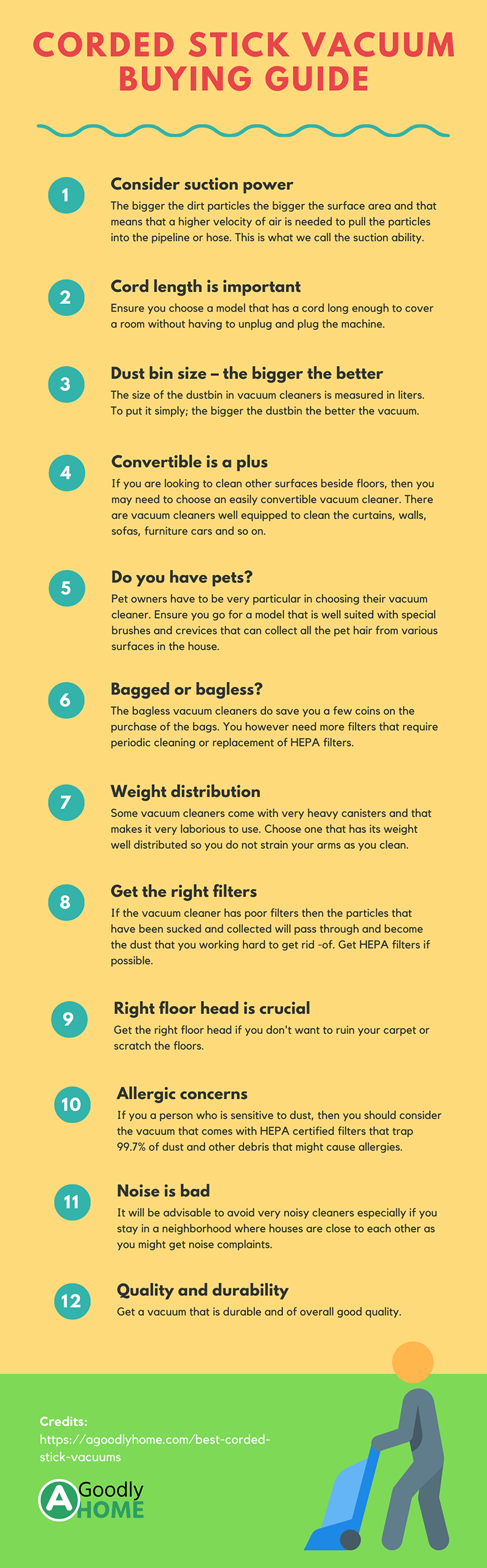 CORDED STICK VACUUM BUYING GUIDE

1
Consider suction power
The bigger the dirt particles the bigger the surface area and that means that a higher velocity of air is needed to pull the particles into the pipeline or hose. This is what we call the suction ability.

2
Cord length is important
Ensure you choose a model that has a cord long enough to cover a room without having to unplug and plug the machine.

3
Dust bin size – the bigger the better
The size of the dustbin in vacuum cleaners is measured in liters. To put it simply; the bigger the dustbin the better the vacuum.

4
Convertible is a plus
If you are looking to clean other surfaces beside floors, then you may need to choose an easily convertible vacuum cleaner. There are vacuum cleaners well equipped to clean the curtains, walls, sofas, furniture cars and so on.

5
Do you have pets?
Pet owners have to be very particular in choosing their vacuum cleaner. Ensure you go for a model that is well suited with special brushes and crevices that can collect all the pet hair from various surfaces in the house.

6
Bagged or bagless?
The bagless vacuum cleaners do save you a few coins on the purchase of the bags. You however need more filters that require periodic cleaning or replacement of HEPA filters.

7
Weight distribution
Some vacuum cleaners come with very heavy canisters and that makes it very laborious to use. Choose one that has its weight well distributed so you do not strain your arms as you clean.

8
Get the right filters
If the vacuum cleaner has poor filters then the particles that have been sucked and collected will pass through and become the dust that you working hard to get rid -of. Get HEPA filters if possible.

9
Right floor head is crucial
Get the right floor head if you don't want to ruin your carpet or scratch the floors.

10
Allergic concerns
If you a person who is sensitive to dust, then you should consider the vacuum that comes with HEPA certified filters that trap 99.7% of dust and other debris that might cause allergies.

11
Noise is bad
It will be advisable to avoid very noisy cleaners especially if you stay in a neighborhood where houses are close to each other as you might get noise complaints.

12
Quality and durability
Get a vacuum that is durable and of overall good quality.

Credits:
https://agoodlyhome.com/best-corded-stick-vacuums

A Goodly HOME