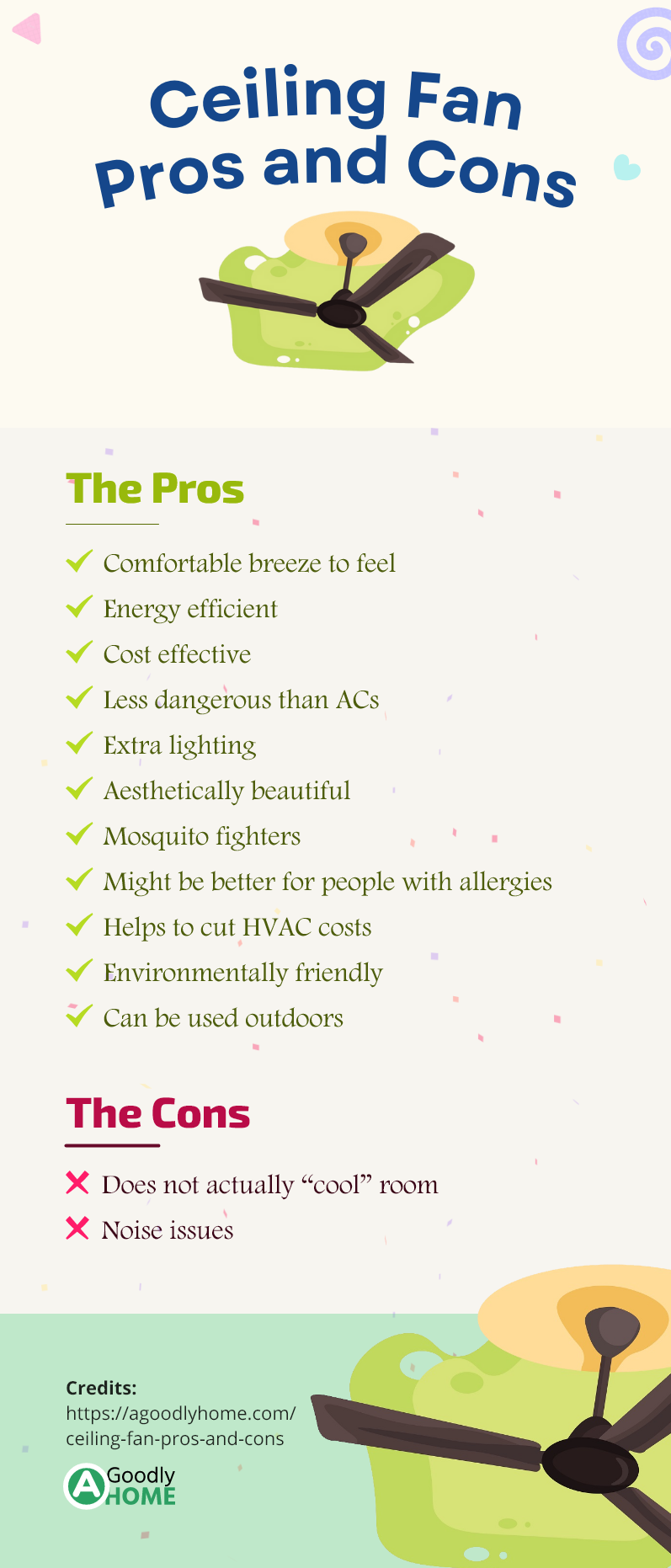 Ceiling Fan Pros and Cons

The Pros

Comfortable breeze to feel
Energy efficient
Cost effective
Less dangerous than ACs
Extra lighting
Aesthetically beautiful
Mosquito fighters
Might be better for people with allergies
Helps to cut HVAC costs
Environmentally friendly
Can be used outdoors

The Cons

Does not actually “cool” room
Noise issues

Credits:
https://agoodlyhome.com/ceiling-fan-pros-and-cons

A Goodly HOME